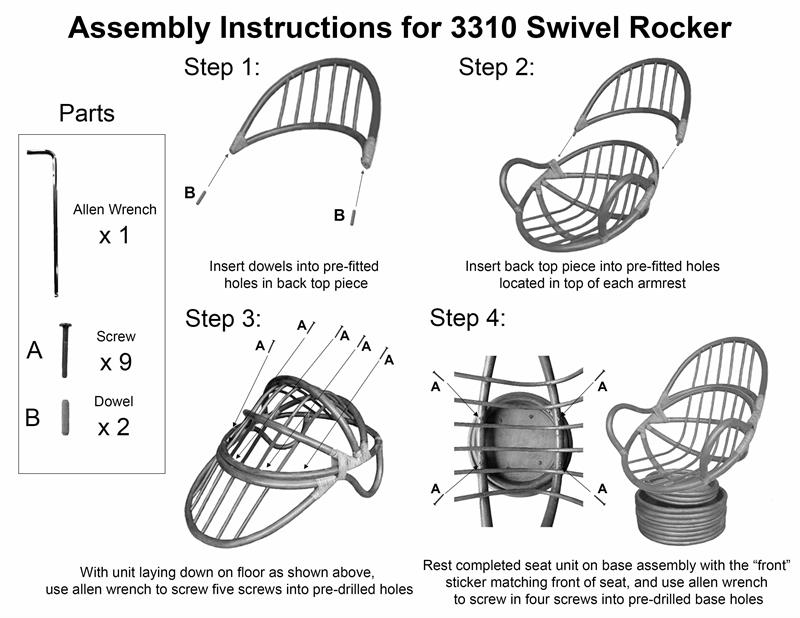 Assembly Instructions for 3310 Swivel Rocker

Parts

Allen Wrench
x 1

A
Screw
x 9

B
Dowel
x 2

Step 1:

B

B

Insert dowels into pre-fitted holes in back top piece

Step 2:

Insert back top piece into pre-fitted holes located in top of each armrest

Step 3:

A A A A A

With unit laying down on floor as shown above, use allen wrench to screw five screws into pre-drilled holes

Step 4:

A A

A A

Rest completed seat unit on base assembly with the "front" sticker matching front of seat, and use allen wrench to screw in four screws into pre-drilled base holes