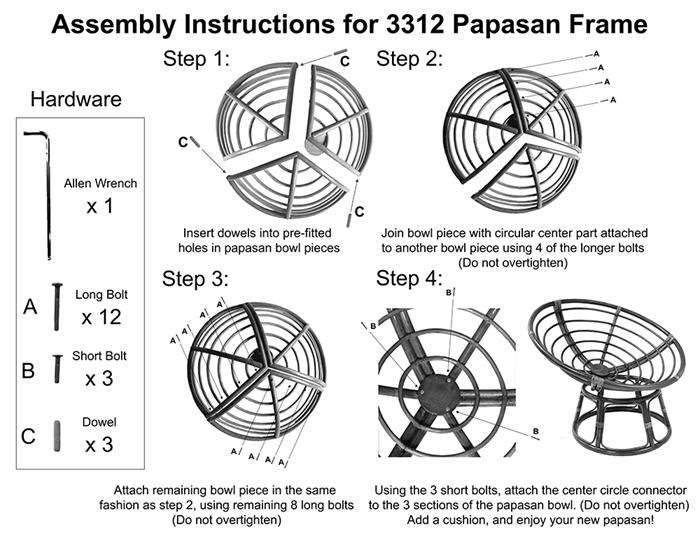 Assembly Instructions for 3312 Papasan Frame

Hardware

Allen Wrench
x 1

A Long Bolt
x 12

B Short Bolt
x 3

C Dowel
x 3

Step 1:

C

C

C

Insert dowels into pre-fitted holes in papasan bowl pieces

Step 2:

A
A
A
A

Join bowl piece with circular center part attached to another bowl piece using 4 of the longer bolts
(Do not overtighten)

Step 3:

A A A A

A A A A

Attach remaining bowl piece in the same fashion as step 2, using remaining 8 long bolts
(Do not overtighten)

Step 4:

B
B
B

Using the 3 short bolts, attach the center circle connector to the 3 sections of the papasan bowl. (Do not overtighten)
Add a cushion, and enjoy your new papasan!