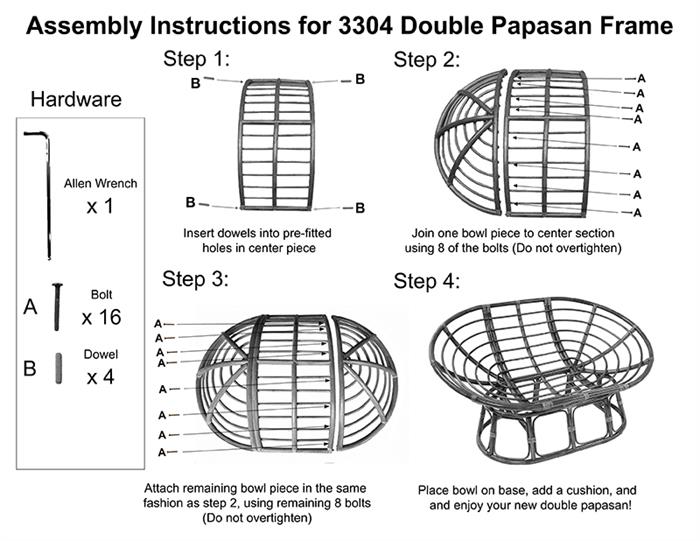 Assembly Instructions for 3304 Double Papasan Frame

Hardware

Allen Wrench
x 1

A
Bolt
x 16

B
Dowel
x 4

Step 1:

B B
B B

Insert dowels into pre-fitted holes in center piece

Step 2:

A
A
A
A
A
A
A
A

Join one bowl piece to center section using 8 of the bolts (Do not overtighten)

Step 3:

A
A
A
A
A
A
A
A

Attach remaining bowl piece in the same fashion as step 2, using remaining 8 bolts (Do not overtighten)

Step 4:

Place bowl on base, add a cushion, and and enjoy your new double papasan!